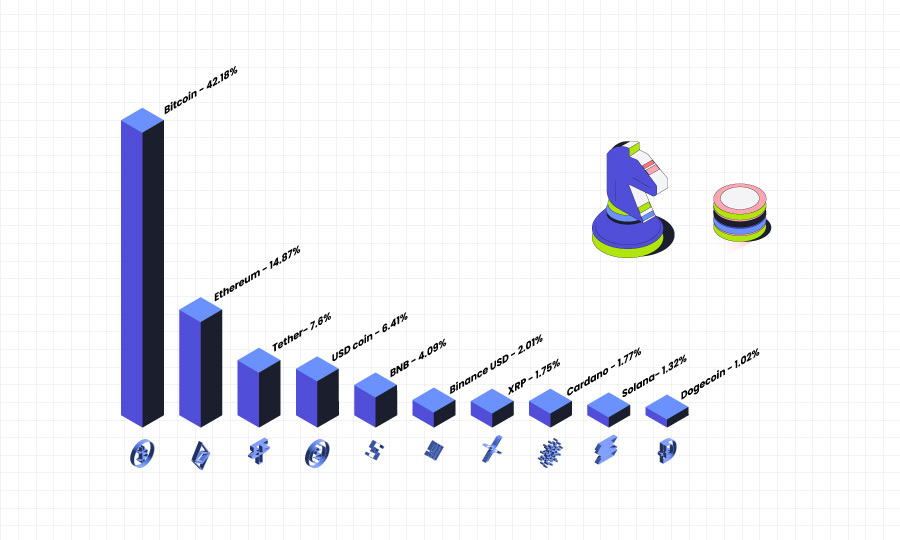 Bitcoin - 42.18%

Ethereum - 14.87%

Tether- 7.6%

USD coin - 6.41%

BNB - 4.09%

Binance USD - 2.01%

XRP - 1.75%

Cardano - 1.77%

Solana- 1.32%

Dogecoin - 1.02%